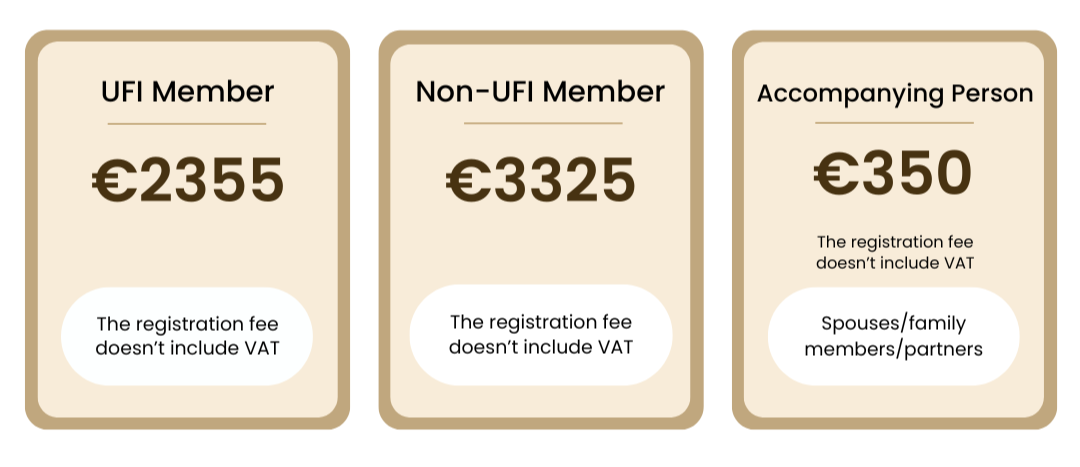 UFI Member

€2355

The registration fee doesn't include VAT

Non-UFI Member

€3325

The registration fee doesn't include VAT

Accompanying Person

€350

The registration fee doesn't include VAT

Spouses/family members/partners