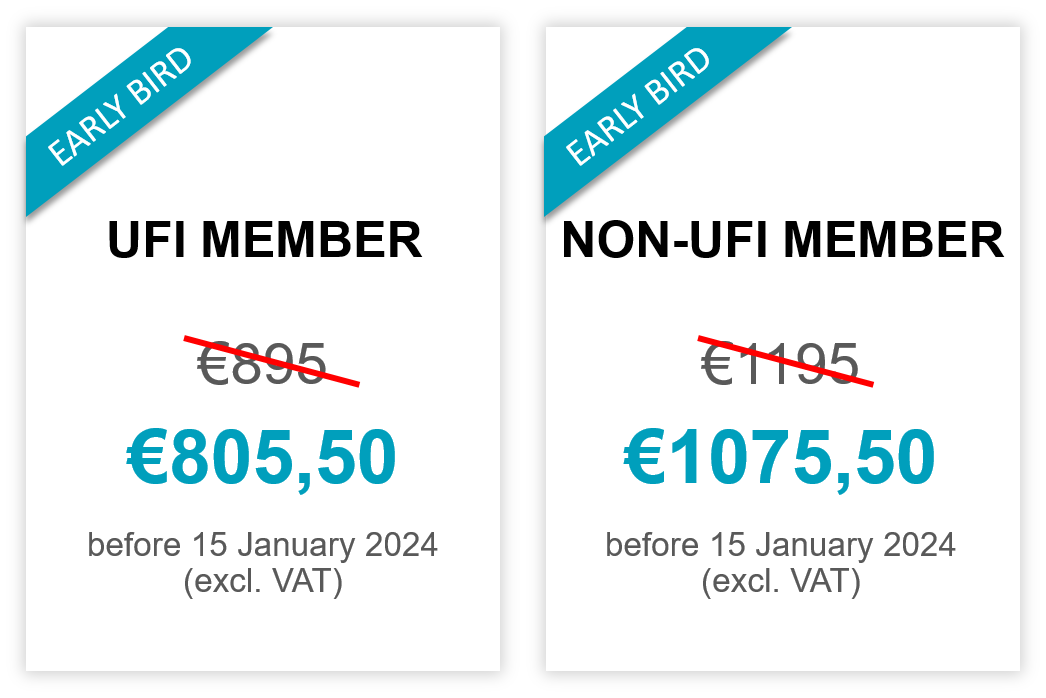 EARLY BIRD

UFI MEMBER

€895

€805,50

before 15 January 2024
(excl. VAT)

EARLY BIRD

NON-UFI MEMBER

€1195

€1075,50

before 15 January 2024
(excl. VAT)